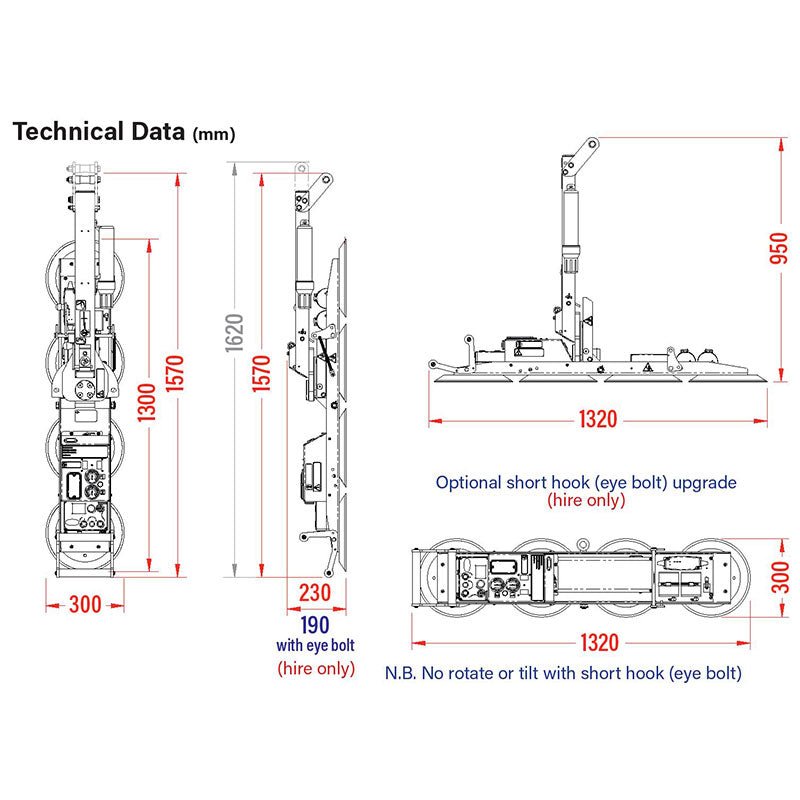 Technical Data (mm)

1300

1570

300

1620

1570

230

190
with eye bolt
(hire only)

950

1320

Optional short hook (eye bolt) upgrade
(hire only)

300

1320

N.B. No rotate or tilt with short hook (eye bolt)